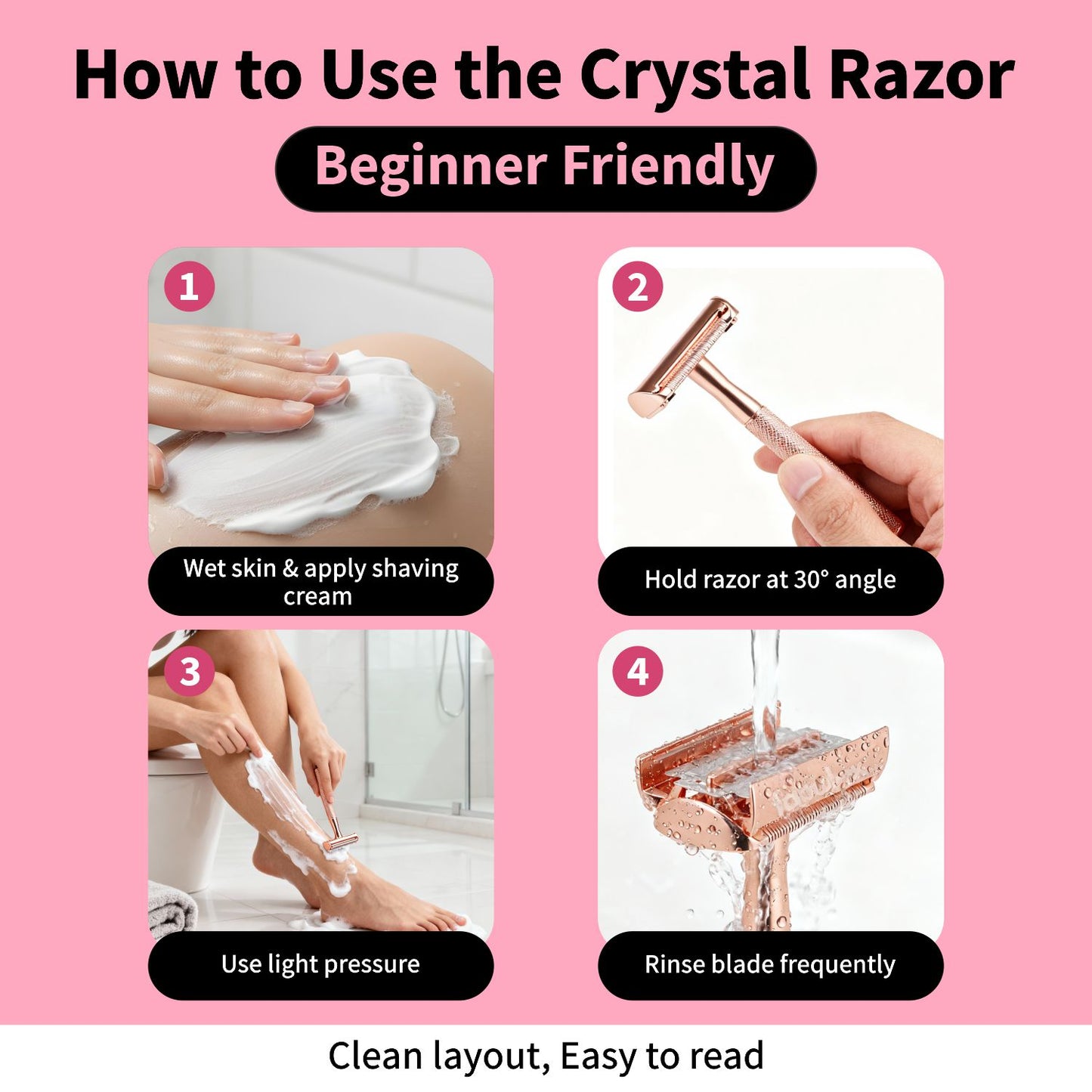 How to Use the Crystal Razor

Beginner Friendly

1

Wet skin & apply shaving cream

2

Hold razor at 30° angle

3

Use light pressure

4

Rinse blade frequently

Clean layout, Easy to read