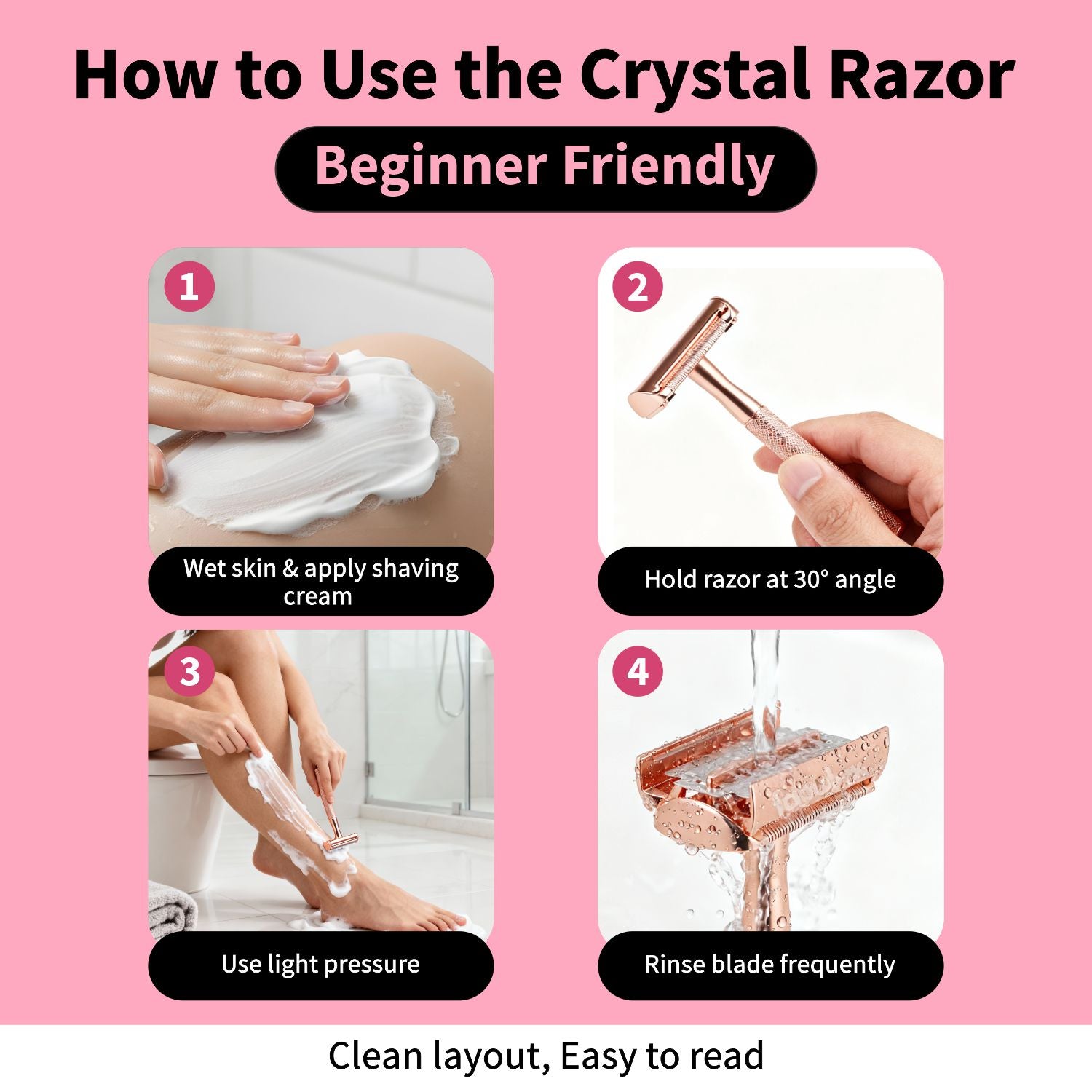 How to Use the Crystal Razor

Beginner Friendly

1

Wet skin & apply shaving cream

2

Hold razor at 30° angle

3

Use light pressure

4

Rinse blade frequently

Clean layout, Easy to read